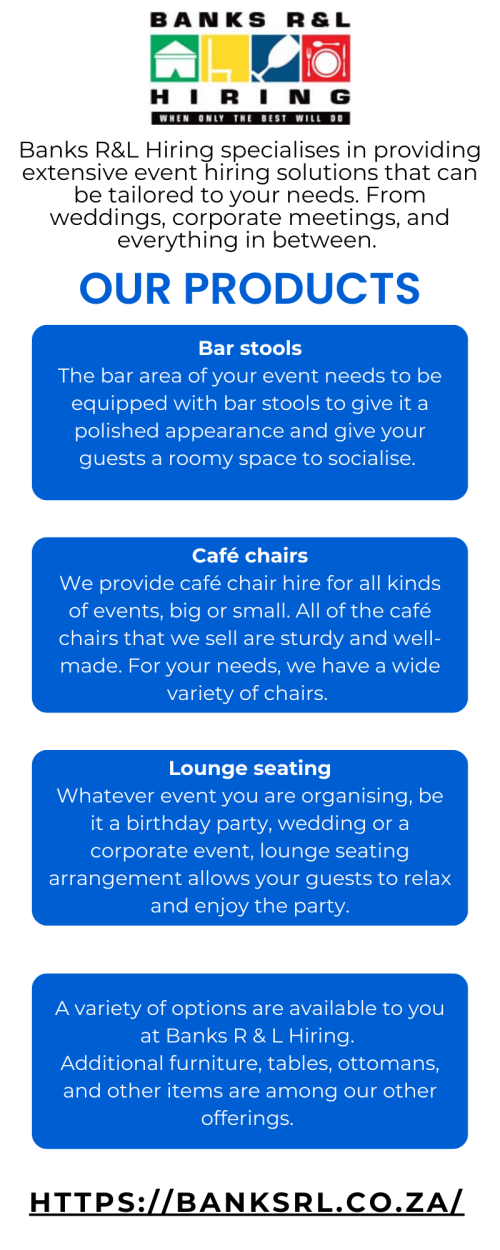 BANKS R&L
HIRING
WHEN ONLY THE BEST WILL DO

Banks R&L Hiring specialises in providing extensive event hiring solutions that can be tailored to your needs. From weddings, corporate meetings, and everything in between.

OUR PRODUCTS

Bar stools
The bar area of your event needs to be equipped with bar stools to give it a polished appearance and give your guests a roomy space to socialise.

Café chairs
We provide café chair hire for all kinds of events, big or small. All of the café chairs that we sell are sturdy and well-made. For your needs, we have a wide variety of chairs.

Lounge seating
Whatever event you are organising, be it a birthday party, wedding or a corporate event, lounge seating arrangement allows your guests to relax and enjoy the party.

A variety of options are available to you at Banks R & L Hiring.
Additional furniture, tables, ottomans, and other items are among our other offerings.

HTTPS://BANKSRL.CO.ZA/